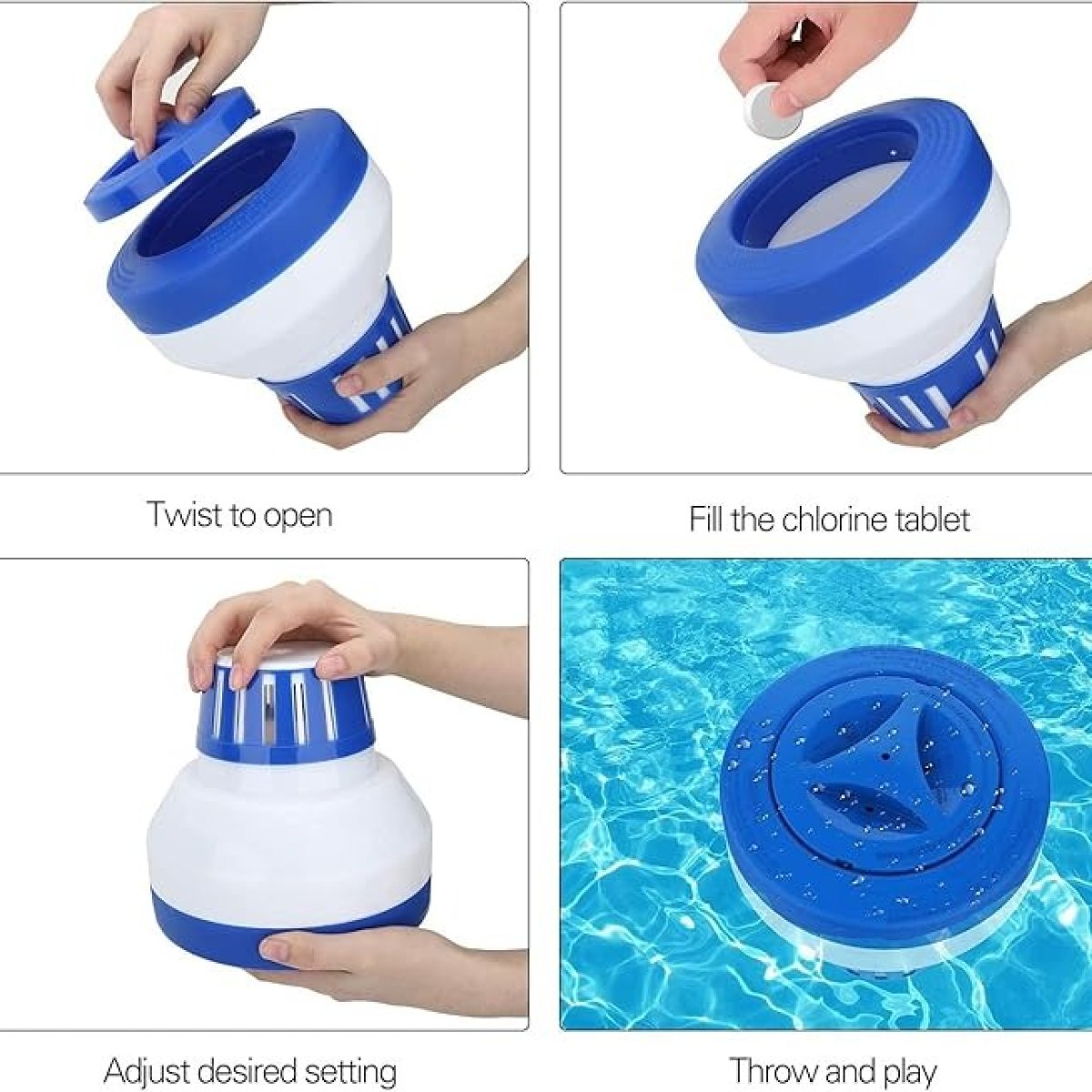 Twist to open

Fill the chlorine tablet

Adjust desired setting

Throw and play